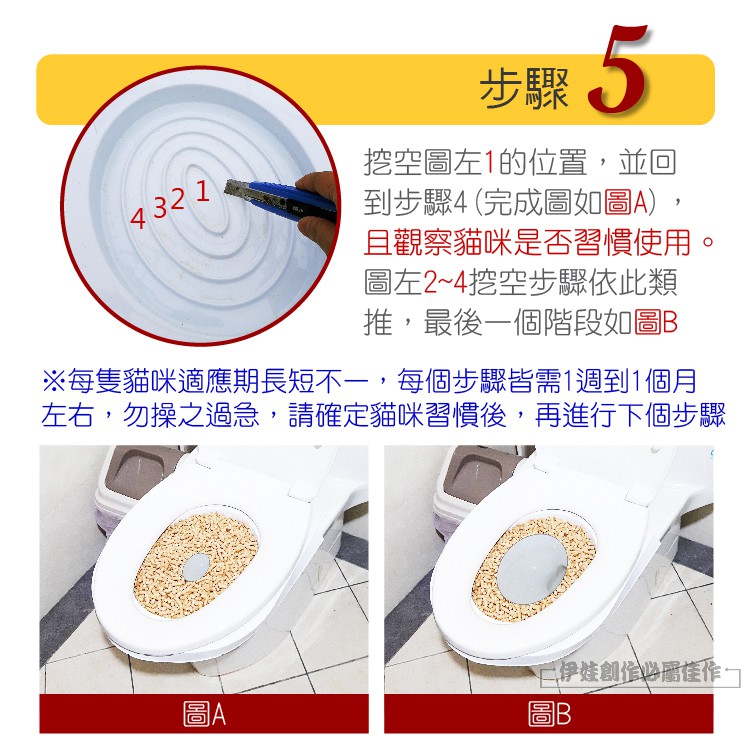 步驟 5

4 3 2 1

挖空圖左1的位置，並回到步驟4 (完成圖如圖A)，且觀察貓咪是否習慣使用。圖左2~4挖空步驟依此類推，最後一個階段如圖B

※每隻貓咪適應期長短不一，每個步驟皆需1週到1個月左右，勿操之過急，請確定貓咪習慣後，再進行下個步驟

伊娃創作必屬佳作

圖A

圖B