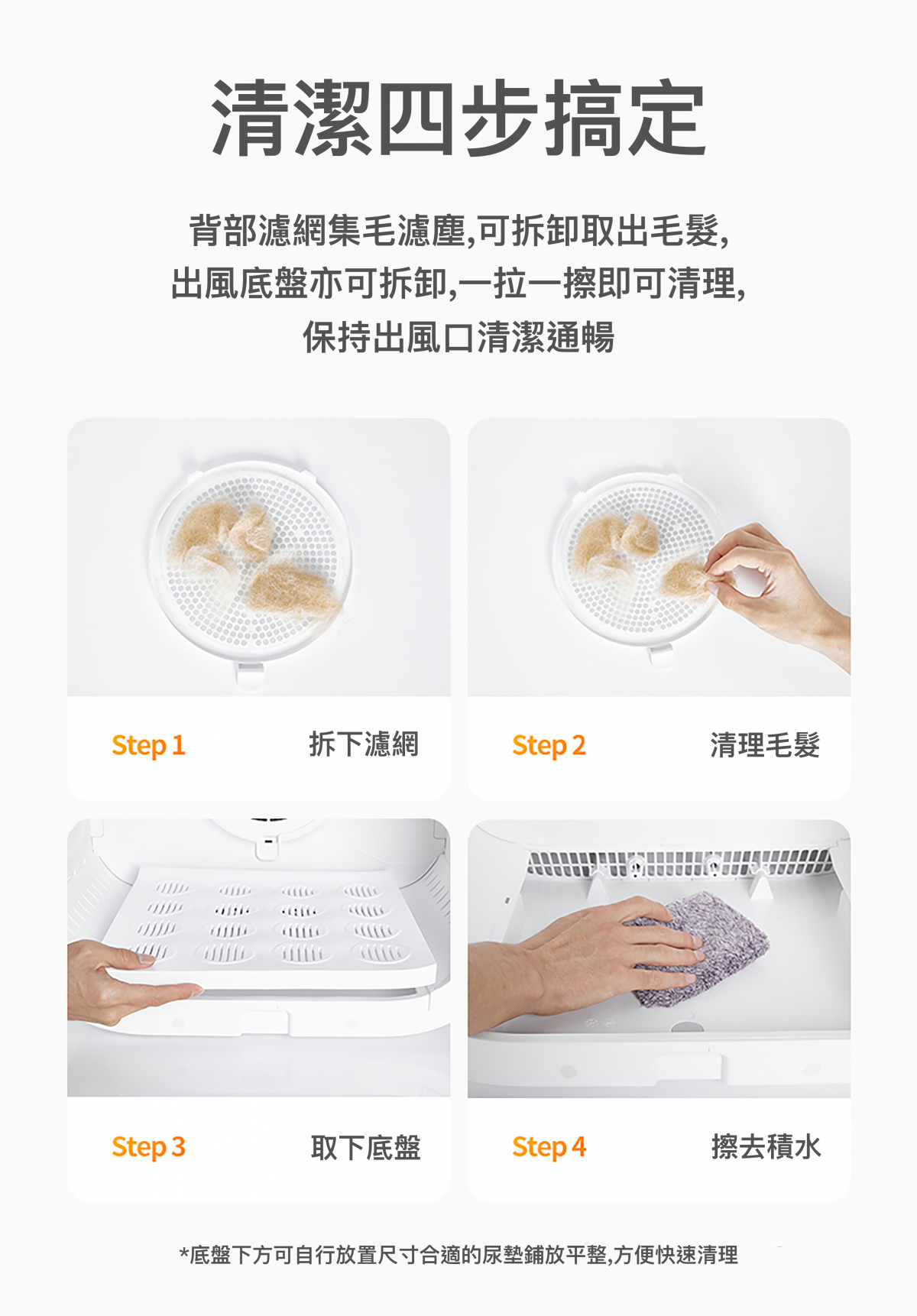 清潔四步搞定

背部濾網集毛濾塵,可拆卸取出毛髮,
出風底盤亦可拆卸,一拉一擦即可清理,
保持出風口清潔通暢

Step 1 拆下濾網

Step 2 清理毛髮

Step 3 取下底盤

Step 4 擦去積水

*底盤下方可自行放置尺寸合適的尿墊鋪放平整,方便快速清理