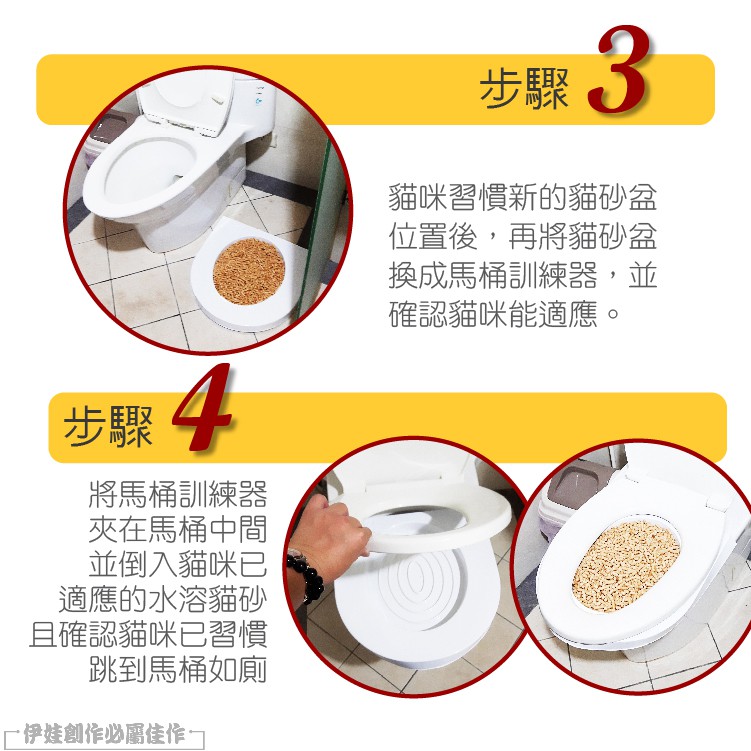 步驟 3

貓咪習慣新的貓砂盆位置後，再將貓砂盆換成馬桶訓練器，並確認貓咪能適應。

步驟 4

將馬桶訓練器夾在馬桶中間並倒入貓咪已適應的水溶貓砂且確認貓咪已習慣跳到馬桶如廁

伊娃創作必屬佳作