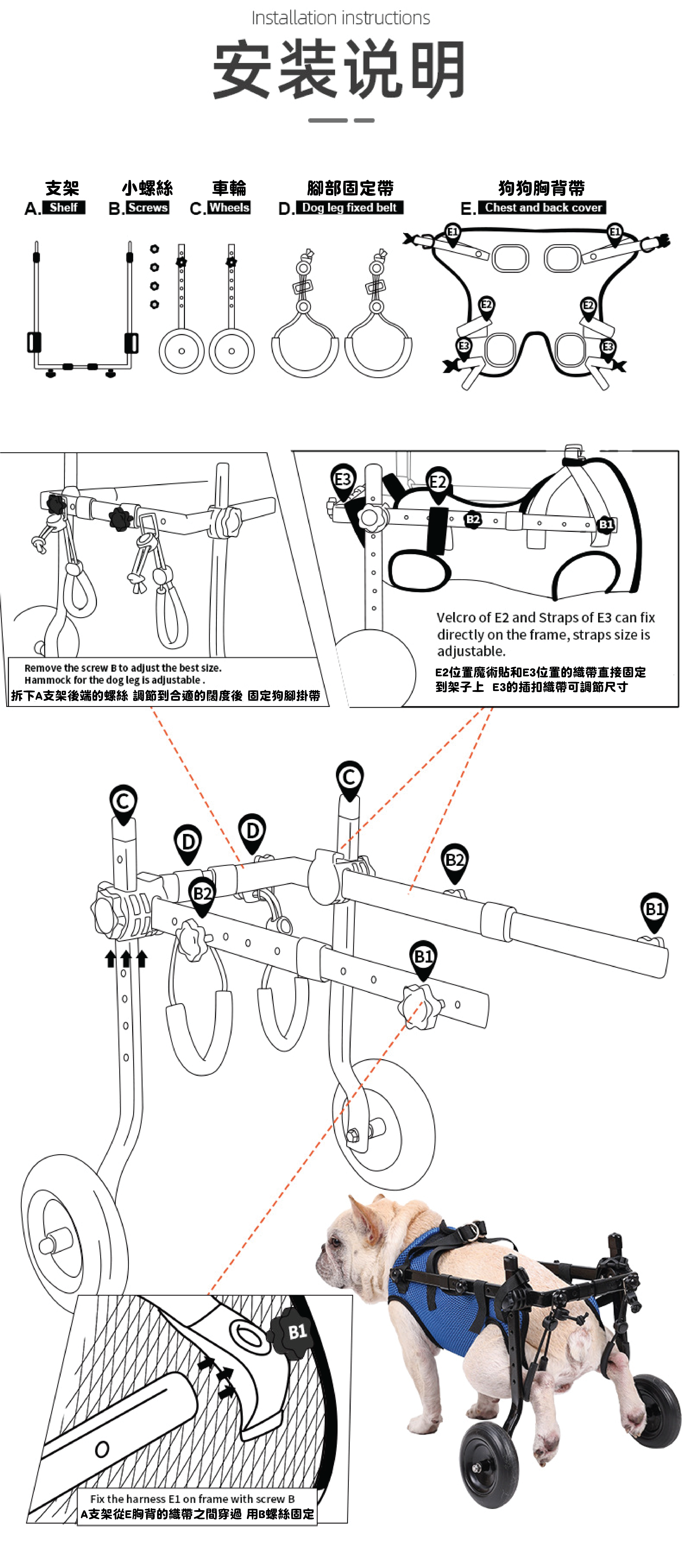 Installation instructions

安装说明

支架
A. Shelf

小螺絲
B. Screws

車輪
C. Wheels

腳部固定帶
D. Dog leg fixed belt

狗狗胸背帶
E. Chest and back cover

E1 E1 E2 E2 E3 E3

Remove the screw B to adjust the best size.
Hammock for the dog leg is adjustable .
拆下A支架後端的螺絲 調節到合適的闊度後 固定狗腳掛帶

E3 E2 B2 B1

Velcro of E2 and Straps of E3 can fix directly on the frame, straps size is adjustable.
E2位置魔術貼和E3位置的織帶直接固定到架子上 E3的插扣織帶可調節尺寸

C C D D B2 B2 B1 B1

B1

Fix the harness E1 on frame with screw B
A支架從E胸背的織帶之間穿過 用B螺絲固定