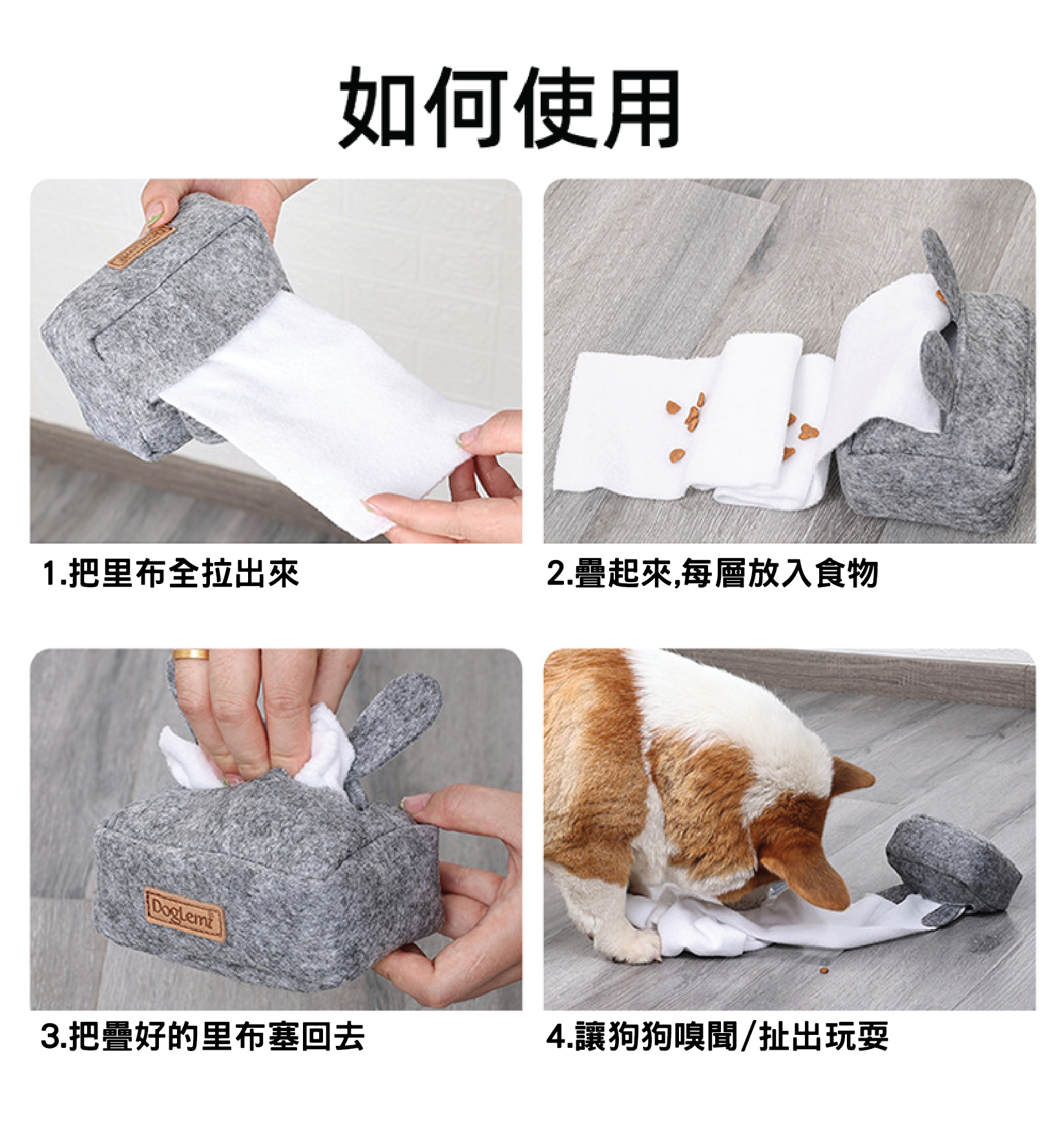 如何使用

1.把里布全拉出來

2.疊起來,每層放入食物

DogLemi

3.把疊好的里布塞回去

4.讓狗狗嗅聞/扯出玩耍