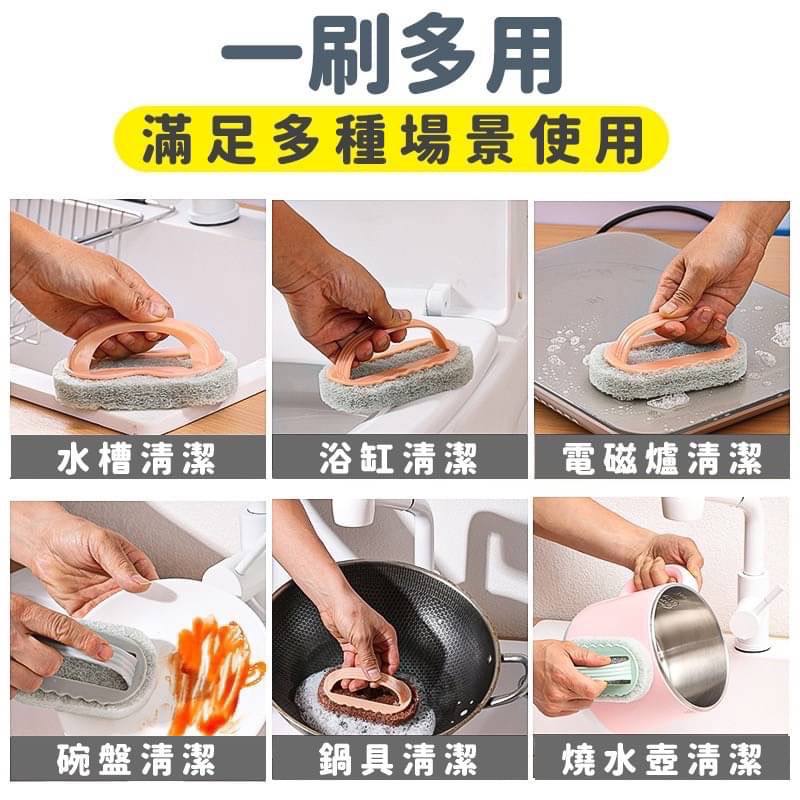 一刷多用

滿足多種場景使用

水槽清潔

浴缸清潔

電磁爐清潔

碗盤清潔

鍋具清潔

燒水壺清潔