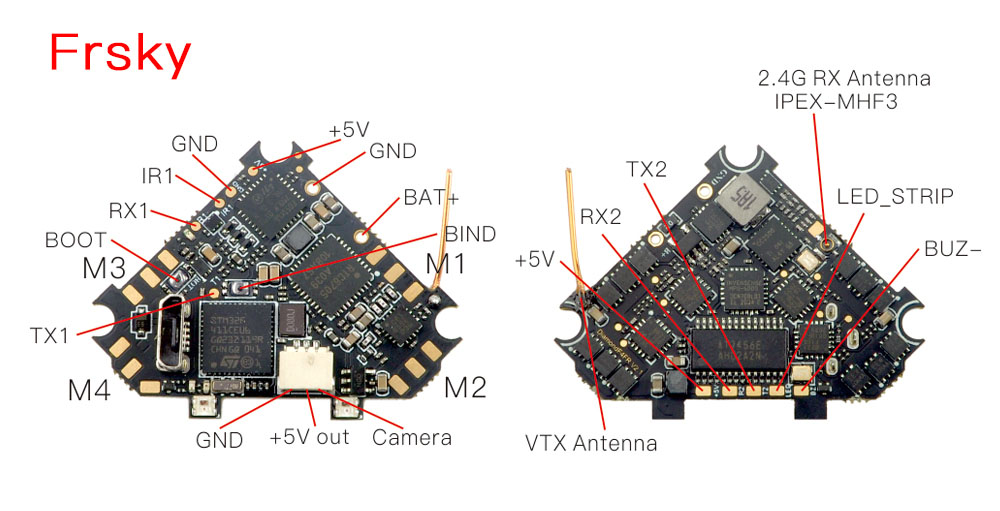 Frsky

GND
+5V
GND
IR1
RX1
BAT+
BOOT
BIND
M3
M1
TX1
M4
M2
GND
+5V out
Camera

2.4G RX Antenna
IPEX-MHF3
TX2
LED_STRIP
RX2
BUZ-
+5V
VTX Antenna